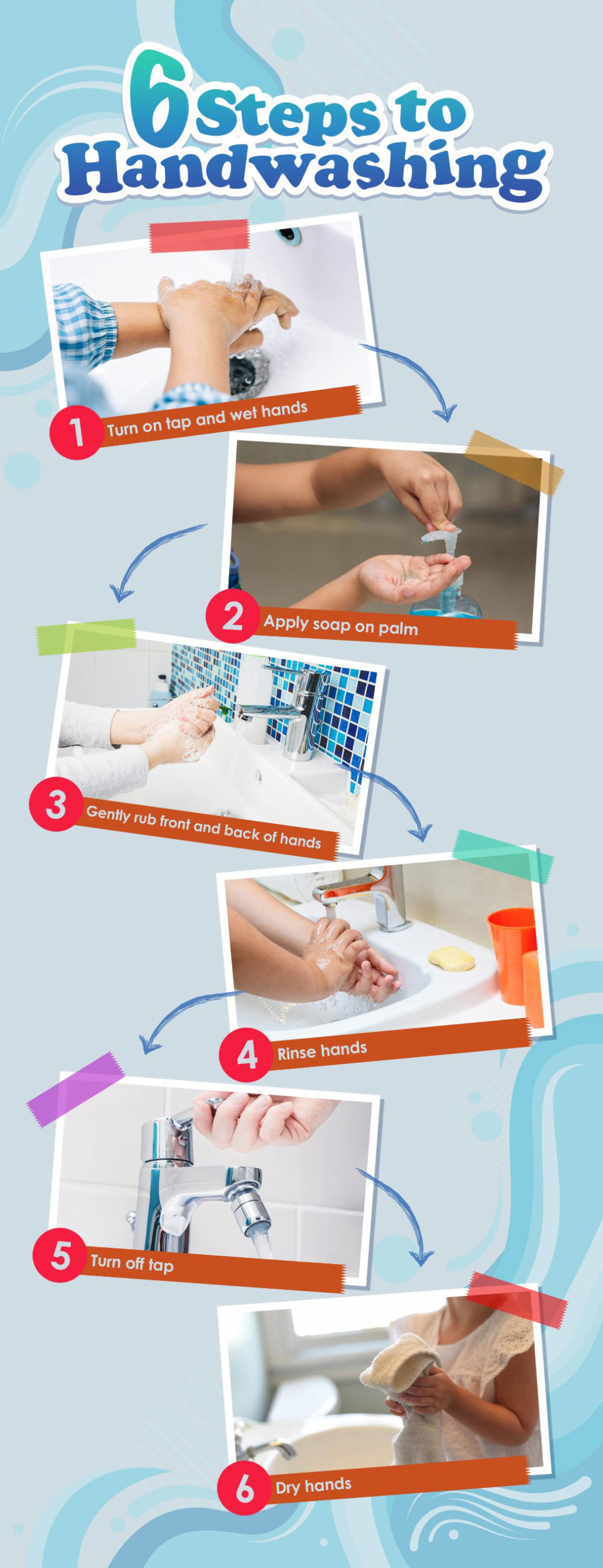 6 Steps to Handwashing

1 Turn on tap and wet hands

2 Apply soap on palm

3 Gently rub front and back of hands

4 Rinse hands

5 Turn off tap

6 Dry hands